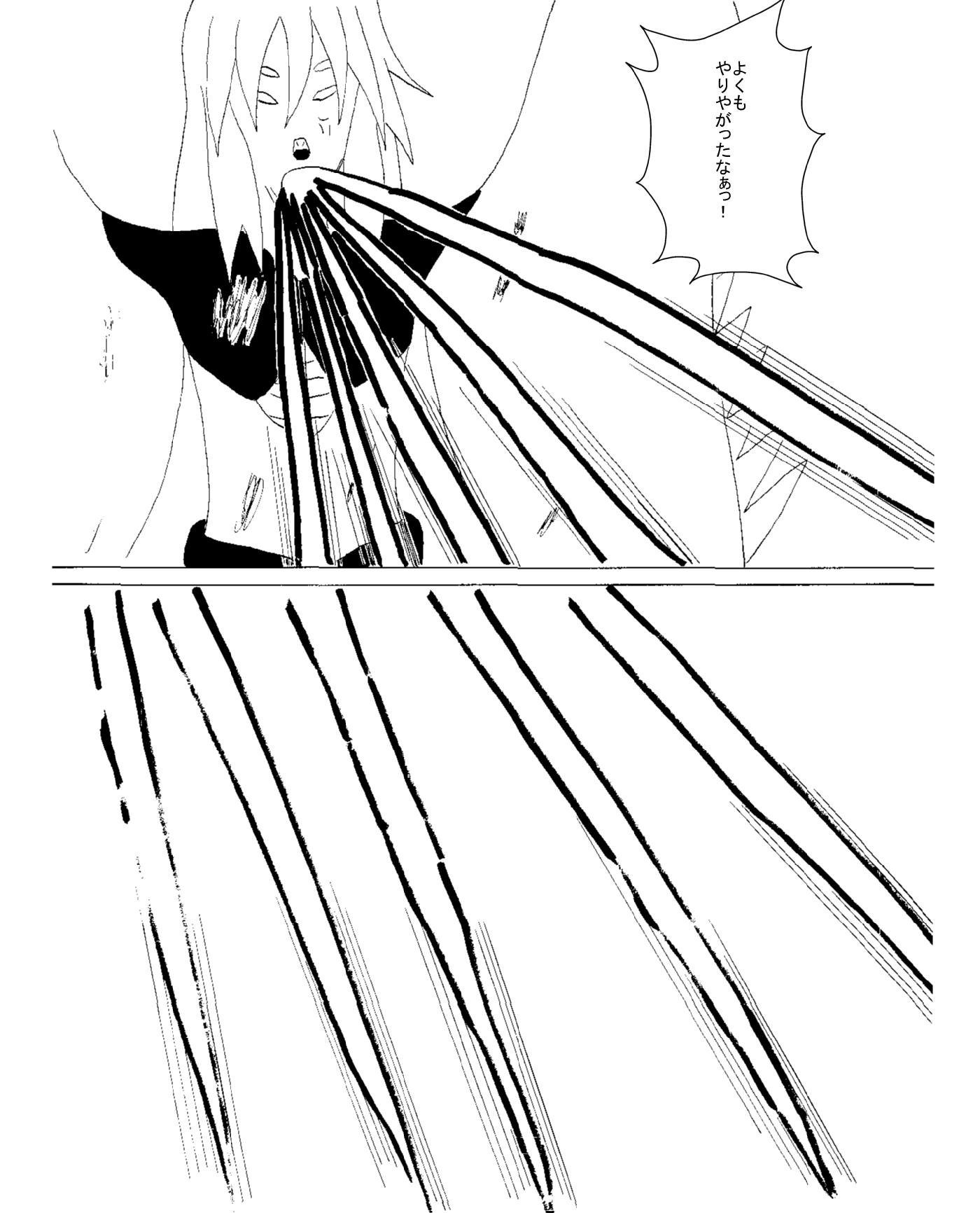 よくも
やりやがったなぁっ！