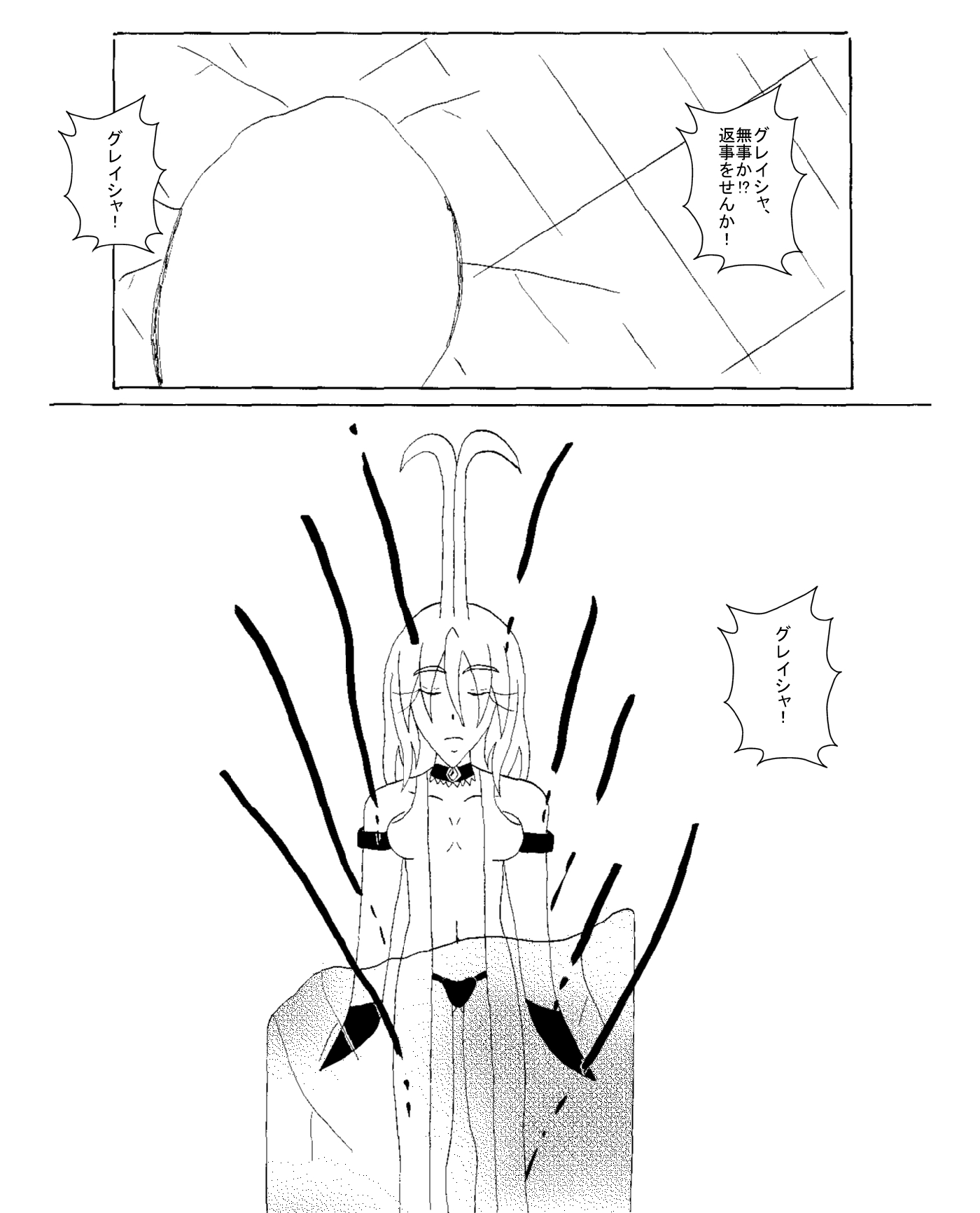 グレイシャ、無事か⁉ 返事をせんか！

グレイシャ！

グレイシャ！