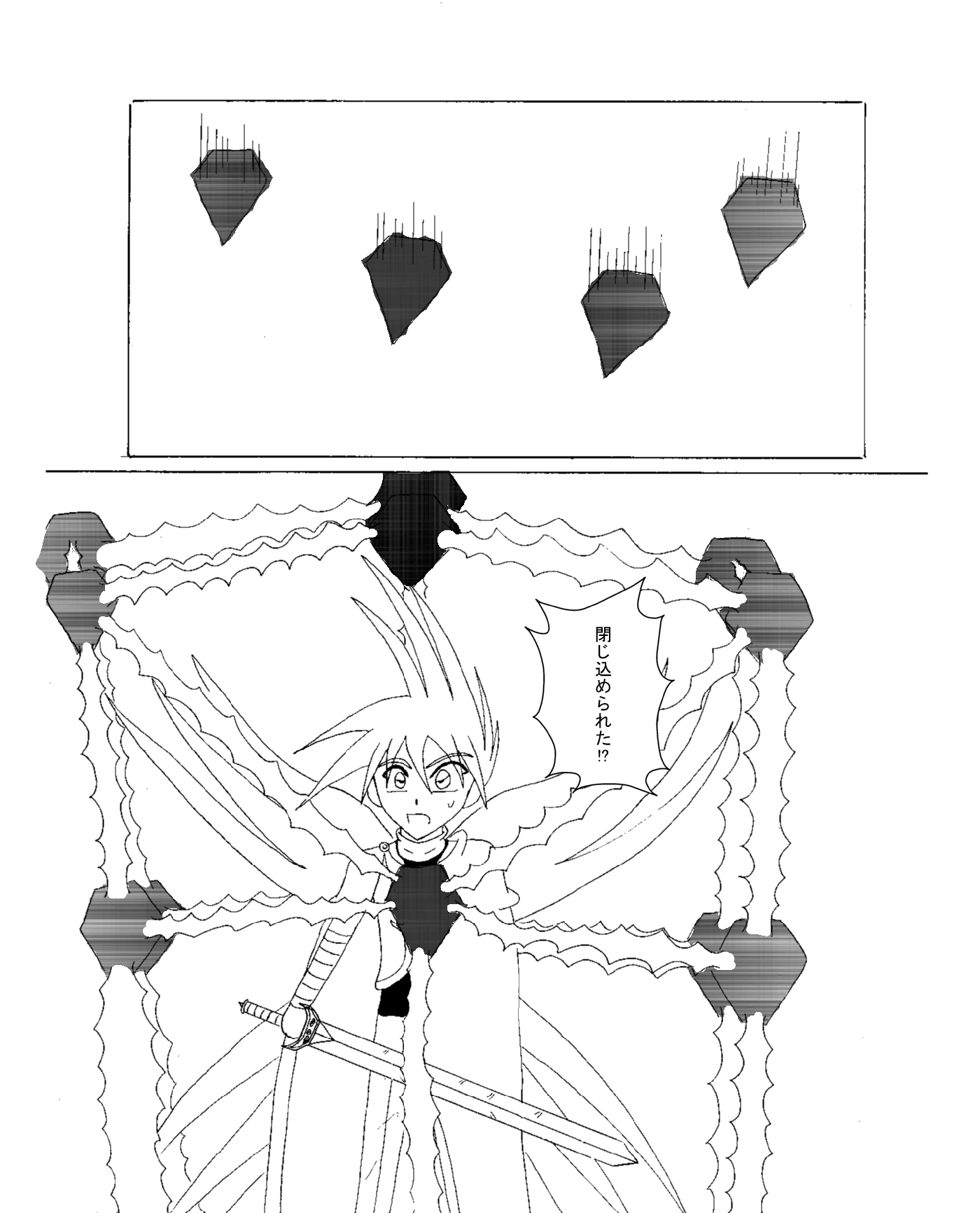 閉じ込められた⁉