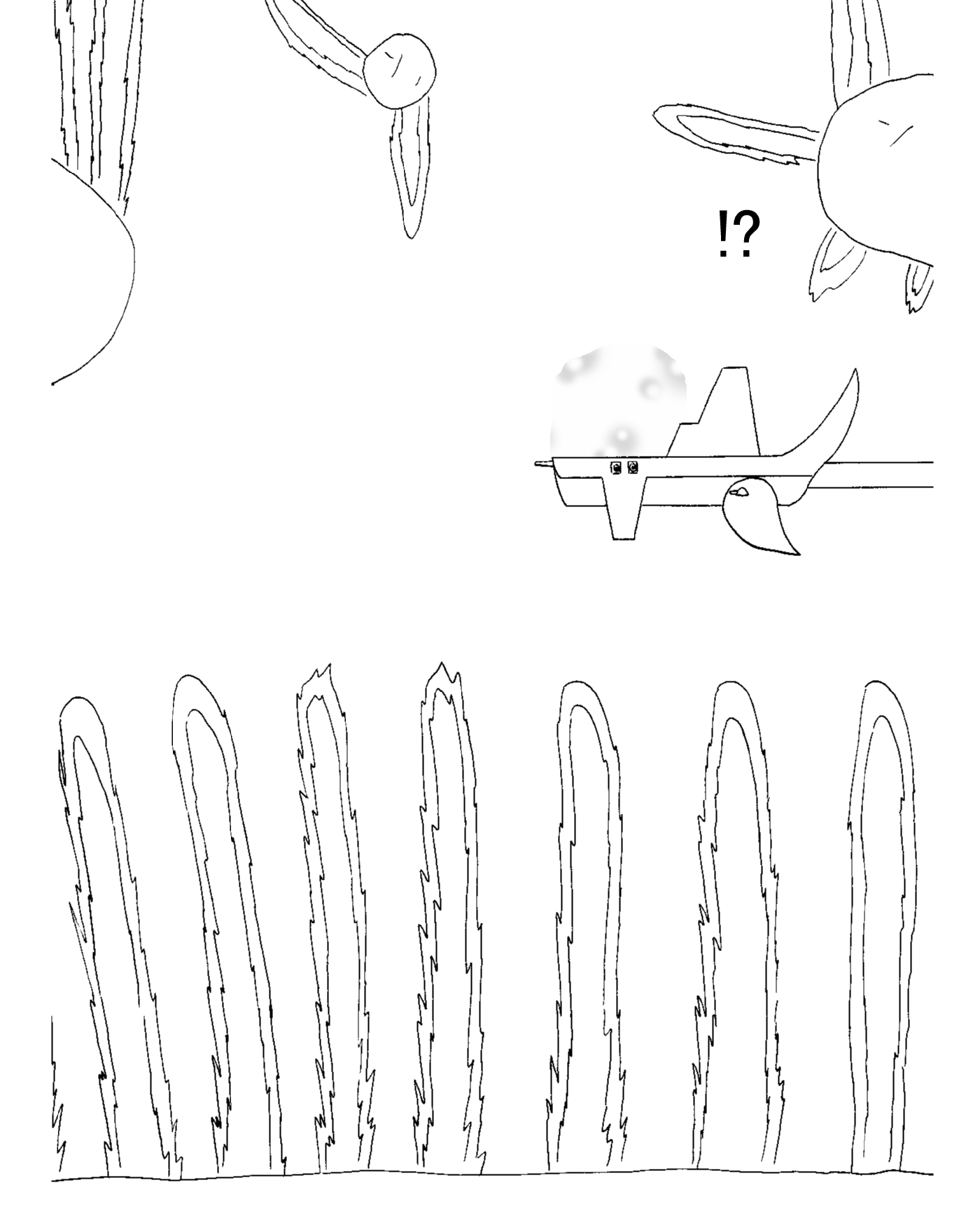 !?