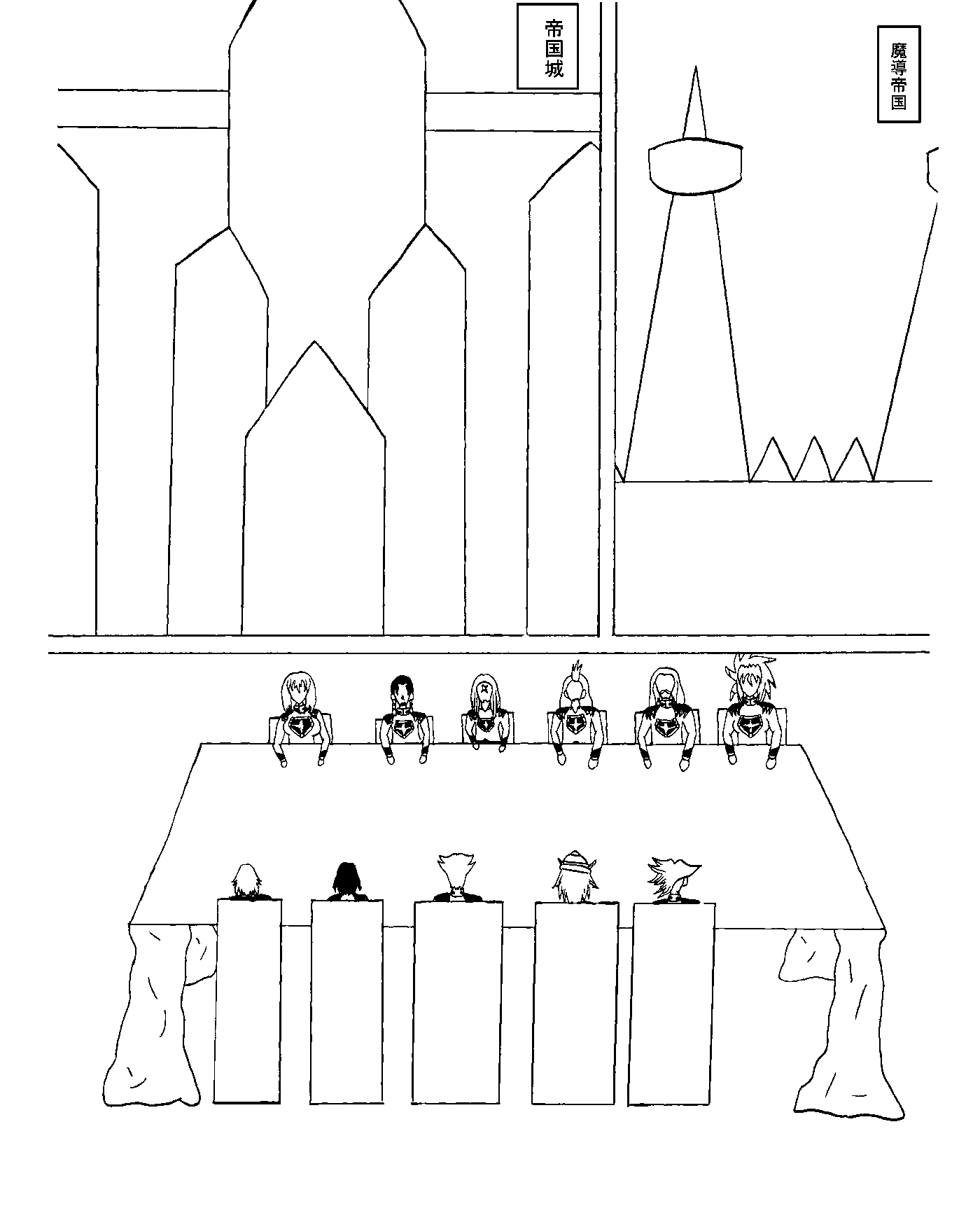 魔導帝国

帝国城