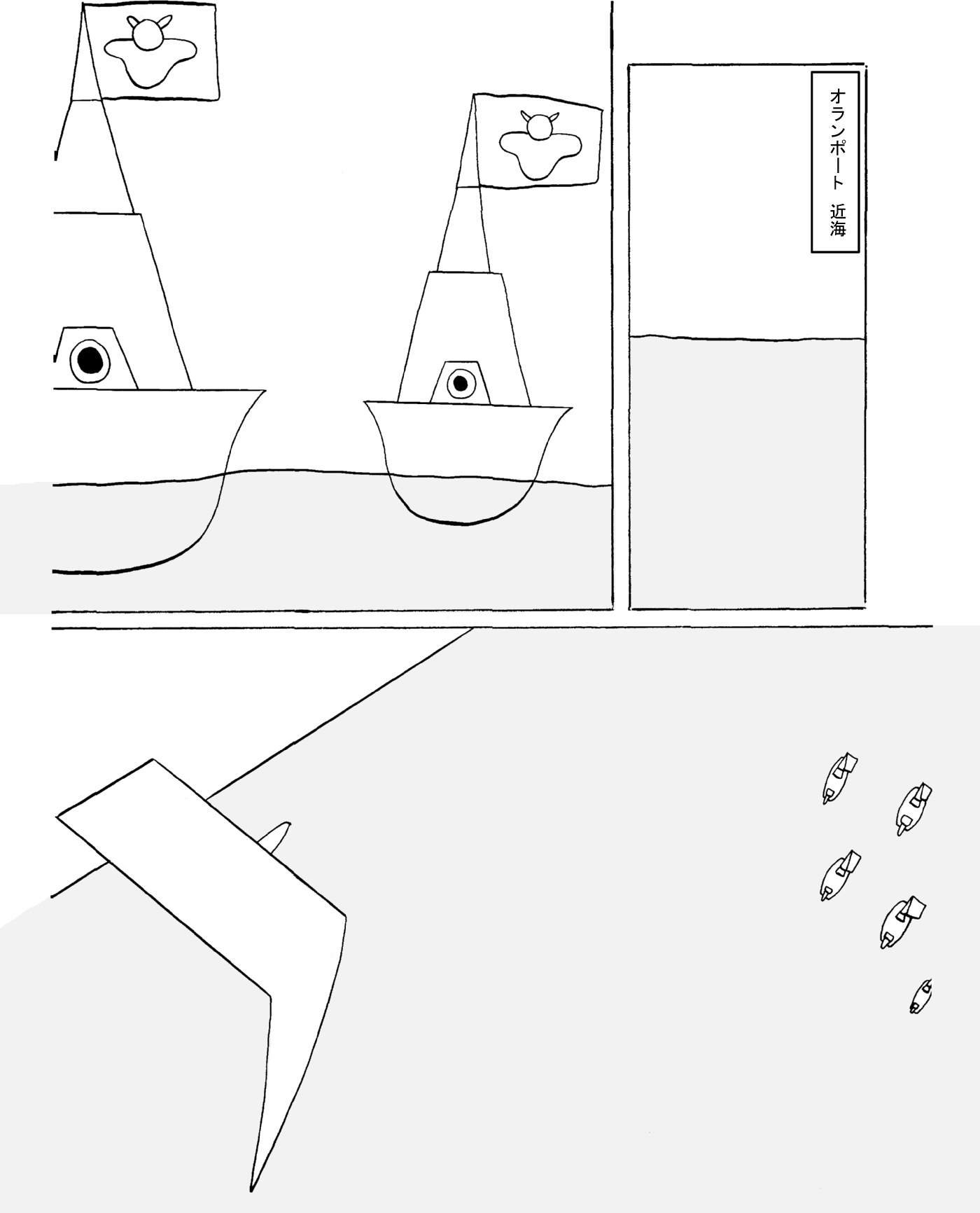 オランポート　近海