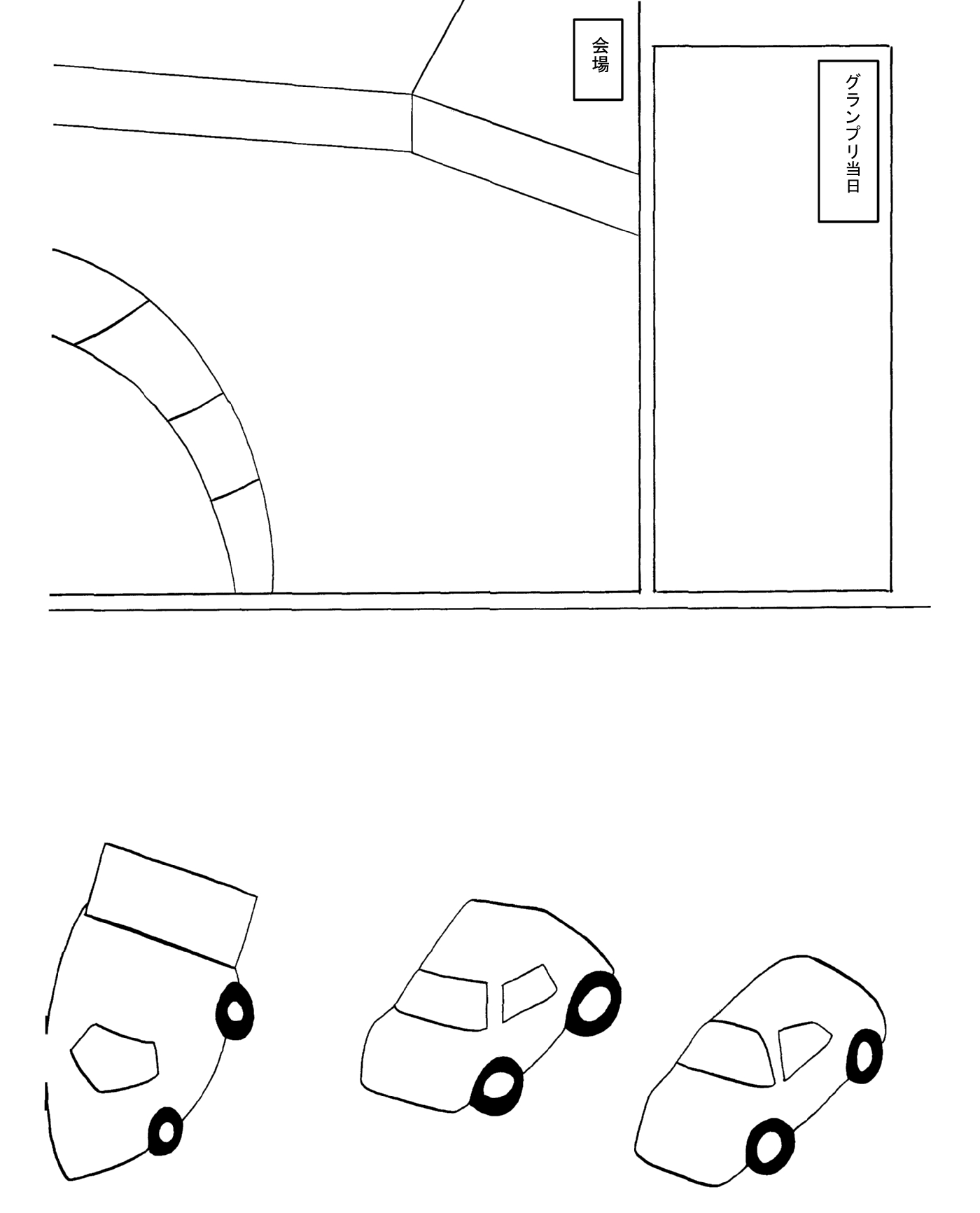 グランプリ当日

会場